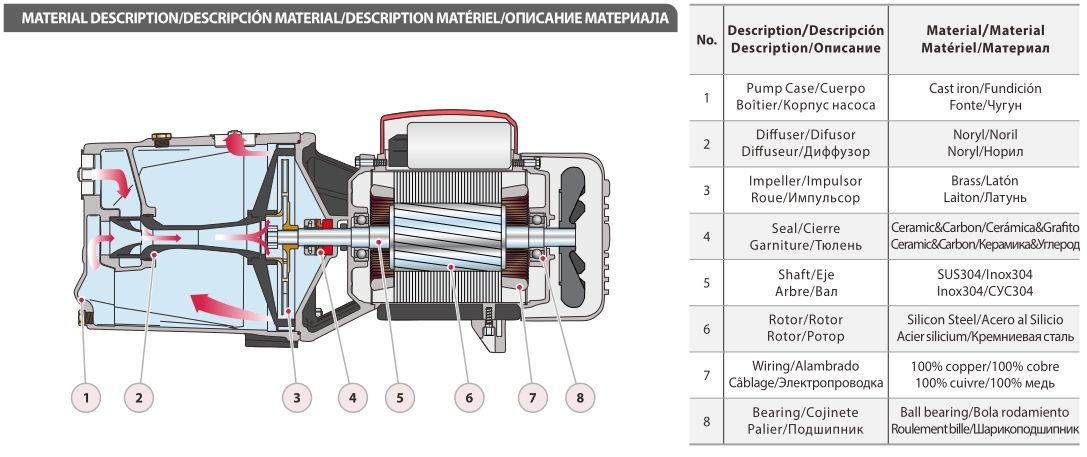 MATERIAL DESCRIPTION/DESCRIPCIÓN MATERIAL/DESCRIPTION MATÉRIEL/ОПИСАНИЕ МАТЕРИАЛА

1 2 3 4 5 6 7 8

| No. | Description/Descripción Description/Описание | Material/Material Matériel/Материал |
|---|---|---|
| 1 | Pump Case/Cuerpo Boîtier/Корпус насоса | Cast iron/Fundición Fonte/Чугун |
| 2 | Diffuser/Difusor Diffuseur/Диффузор | Noryl/Noril Noryl/Норил |
| 3 | Impeller/Impulsor Roue/Импульсор | Brass/Latón Laiton/Латунь |
| 4 | Seal/Cierre Garniture/Тюлень | Ceramic&Carbon/Cerámica&Grafito Ceramic&Carbon/Керамика&Углерод |
| 5 | Shaft/Eje Arbre/Вал | SUS304/Inox304 Inox304/СУС304 |
| 6 | Rotor/Rotor Rotor/Ротор | Silicon Steel/Acero al Silicio Acier silicium/Кремниевая сталь |
| 7 | Wiring/Alambrado Câblage/Электропроводка | 100% copper/100% cobre 100% cuivre/100% медь |
| 8 | Bearing/Cojinete Palier/Подшипник | Ball bearing/Bola rodamiento Roulement bille/Шарикоподшипник |